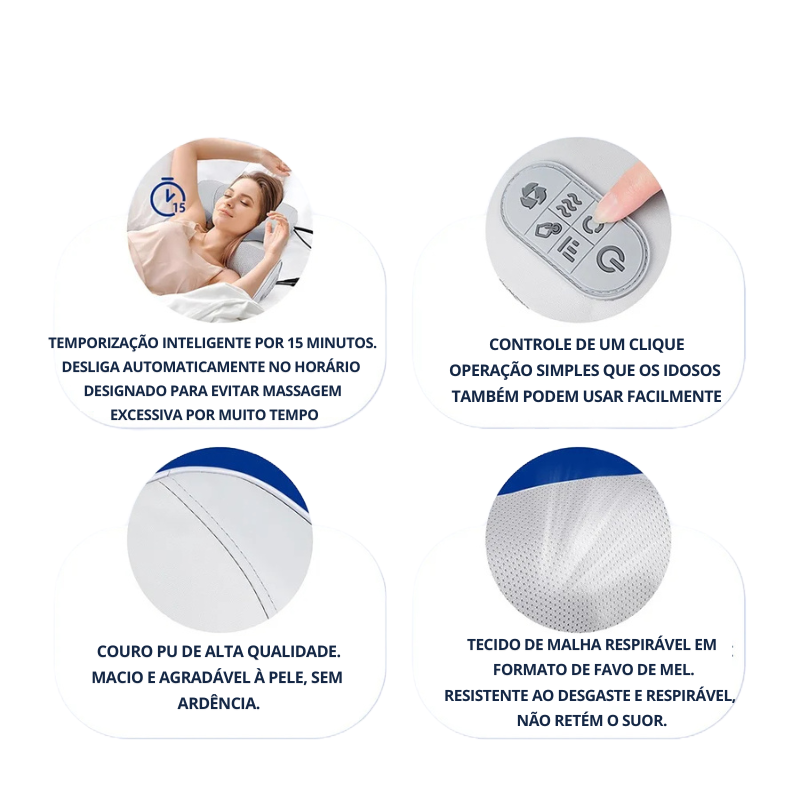 15

TEMPORIZAÇÃO INTELIGENTE POR 15 MINUTOS. DESLIGA AUTOMATICAMENTE NO HORÁRIO DESIGNADO PARA EVITAR MASSAGEM EXCESSIVA POR MUITO TEMPO

CONTROLE DE UM CLIQUE OPERAÇÃO SIMPLES QUE OS IDOSOS TAMBÉM PODEM USAR FACILMENTE

COURO PU DE ALTA QUALIDADE. MACIO E AGRADÁVEL À PELE, SEM ARDÊNCIA.

TECIDO DE MALHA RESPIRÁVEL EM FORMATO DE FAVO DE MEL. RESISTENTE AO DESGASTE E RESPIRÁVEL, NÃO RETÉM O SUOR.