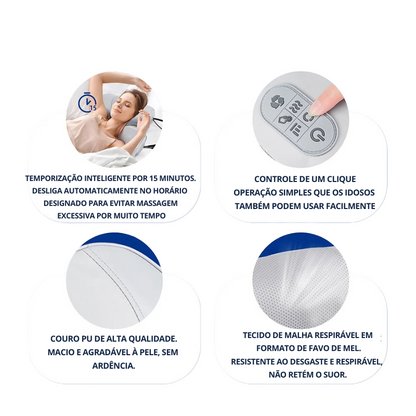 15

TEMPORIZAÇÃO INTELIGENTE POR 15 MINUTOS. DESLIGA AUTOMATICAMENTE NO HORÁRIO DESIGNADO PARA EVITAR MASSAGEM EXCESSIVA POR MUITO TEMPO

CONTROLE DE UM CLIQUE OPERAÇÃO SIMPLES QUE OS IDOSOS TAMBÉM PODEM USAR FACILMENTE

COURO PU DE ALTA QUALIDADE. MACIO E AGRADÁVEL À PELE, SEM ARDÊNCIA.

TECIDO DE MALHA RESPIRÁVEL EM FORMATO DE FAVO DE MEL. RESISTENTE AO DESGASTE E RESPIRÁVEL, NÃO RETÉM O SUOR.