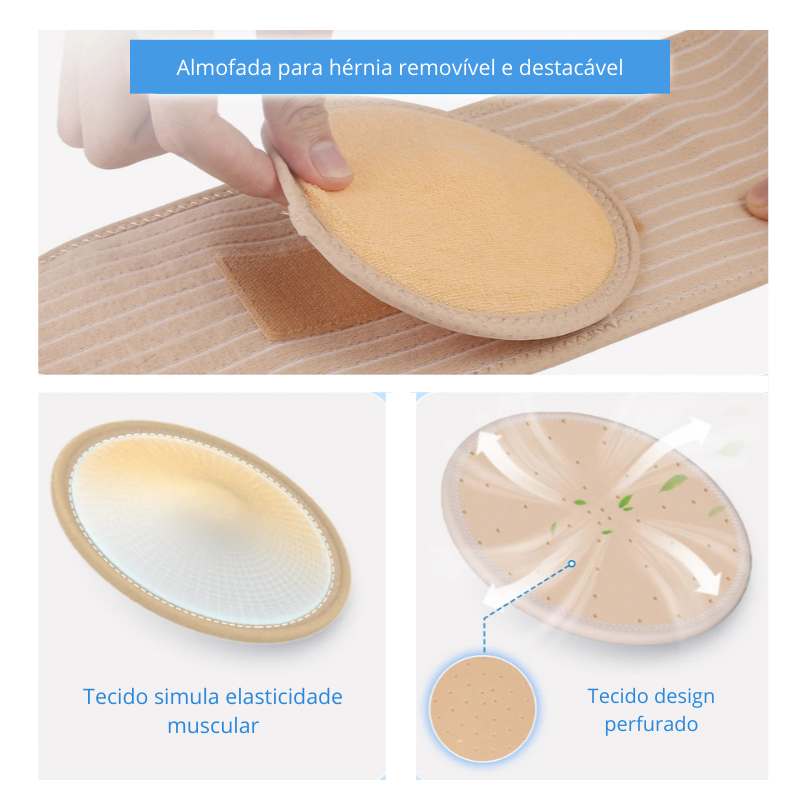 Almofada para hérnia removível e destacável

Tecido simula elasticidade muscular

Tecido design perfurado