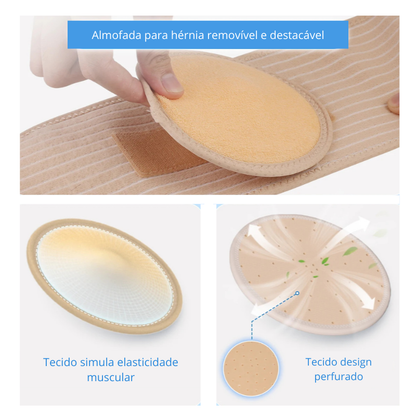 Almofada para hérnia removível e destacável

Tecido simula elasticidade muscular

Tecido design perfurado