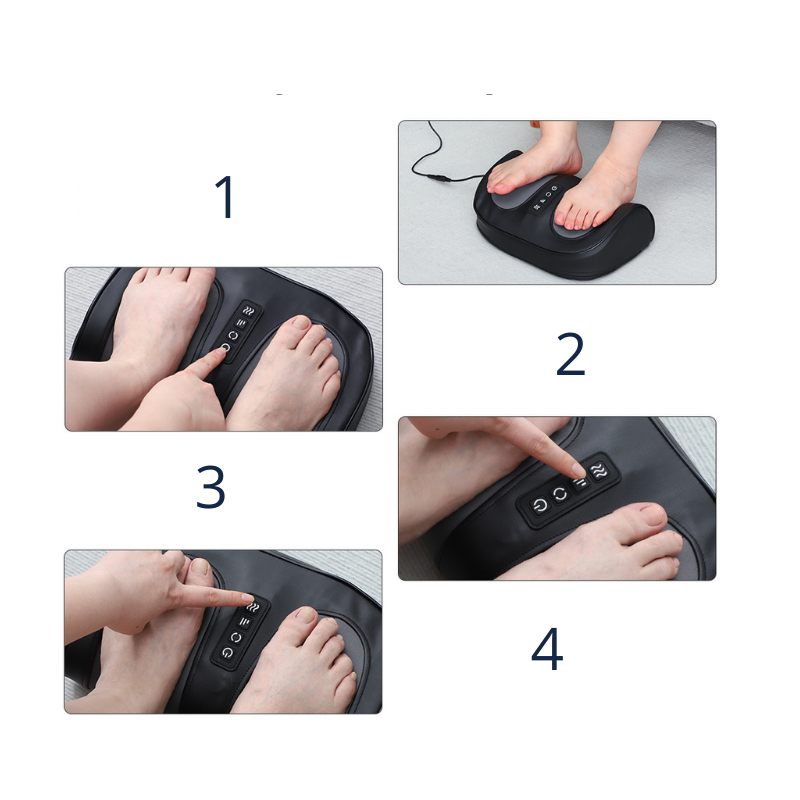 1

2

3

4