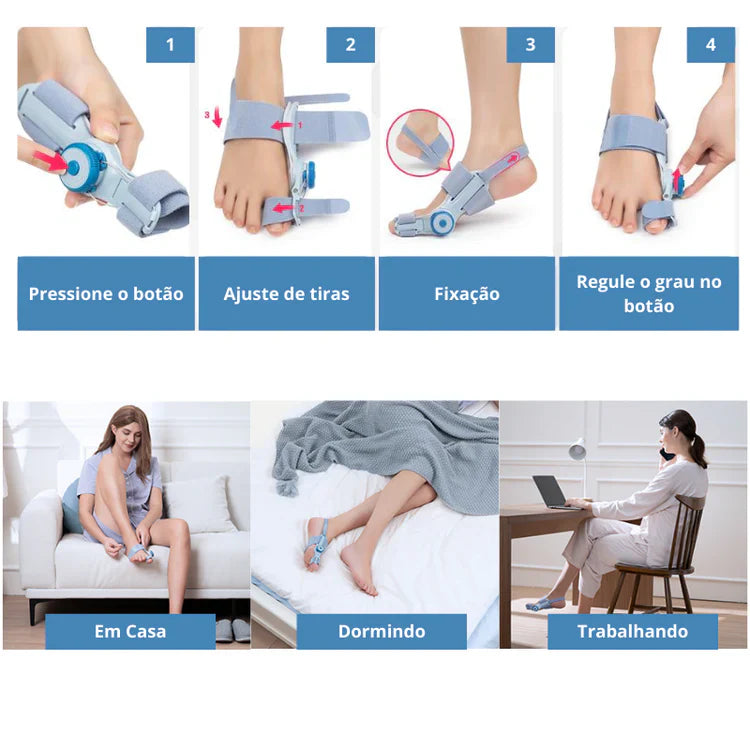 1

Pressione o botão

2

3

1

2

Ajuste de tiras

3

Fixação

4

Regule o grau no botão

Em Casa

Dormindo

Trabalhando